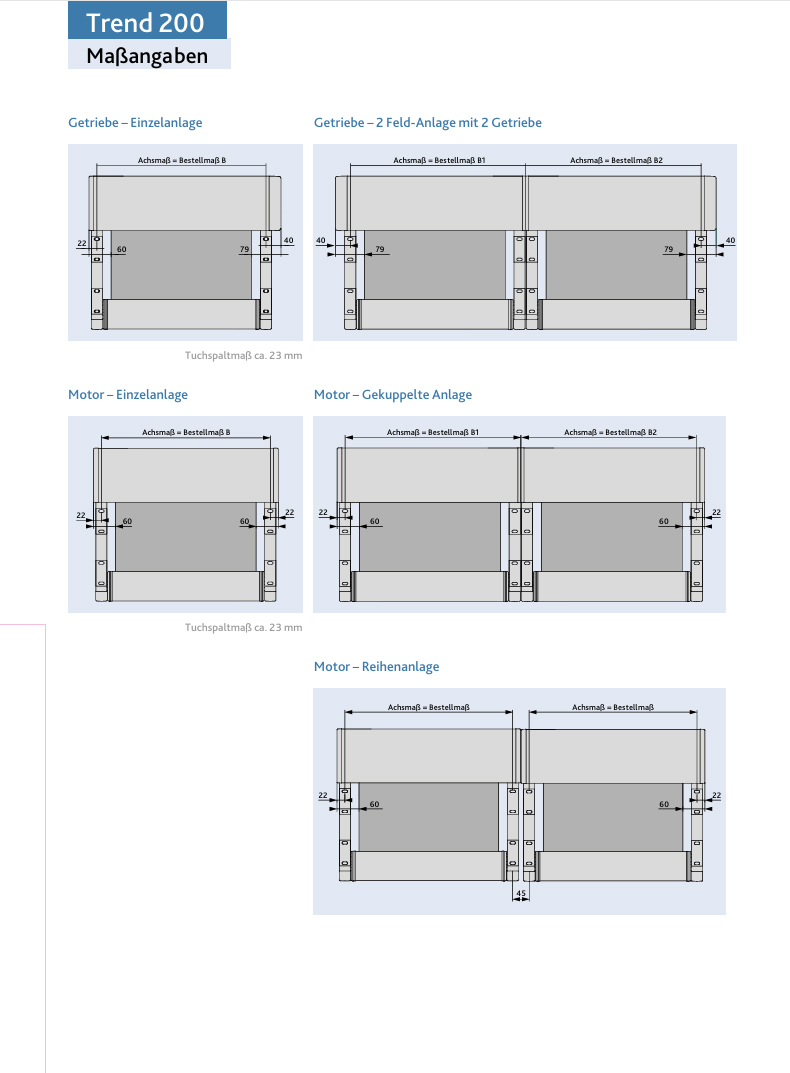 Trend 200
Maßangaben

Getriebe – Einzelanlage

Achsmaß = Bestellmaß B

22
60
79
40

Tuchspaltmaß ca. 23 mm

Getriebe – 2 Feld-Anlage mit 2 Getriebe

Achsmaß = Bestellmaß B1
Achsmaß = Bestellmaß B2

40
79
79
40

Motor – Einzelanlage

Achsmaß = Bestellmaß B

22
60
60
22

Tuchspaltmaß ca. 23 mm

Motor – Gekuppelte Anlage

Achsmaß = Bestellmaß B1
Achsmaß = Bestellmaß B2

22
60
60
22

Motor – Reihenanlage

Achsmaß = Bestellmaß
Achsmaß = Bestellmaß

22
60
60
22
45